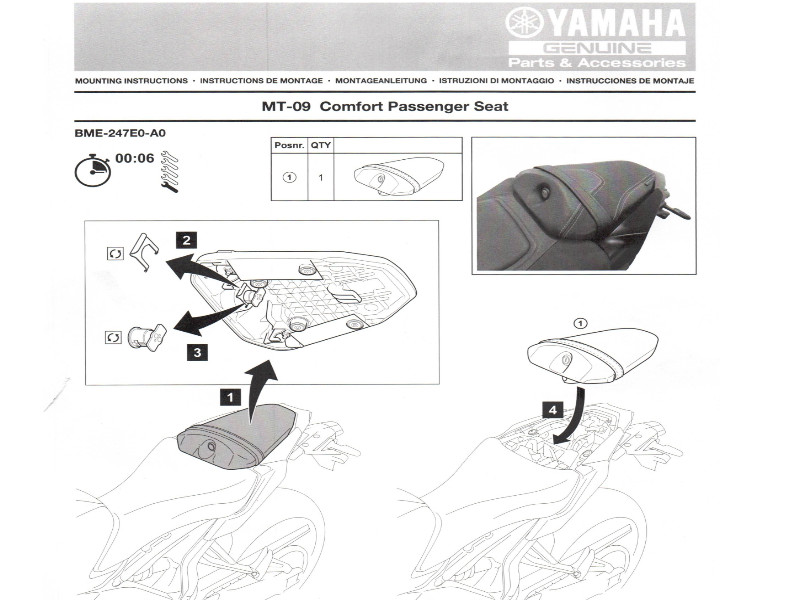 YAMAHA
GENUINE
Parts & Accessories

MOUNTING INSTRUCTIONS · INSTRUCTIONS DE MONTAGE · MONTAGEANLEITUNG · ISTRUZIONI DI MONTAGGIO · INSTRUCCIONES DE MONTAJE

MT-09 Comfort Passenger Seat

BME-247E0-A0

00:06

| Posnr. | QTY | |
|---|---|---|
| ① | 1 | |

2

3

1

①

4